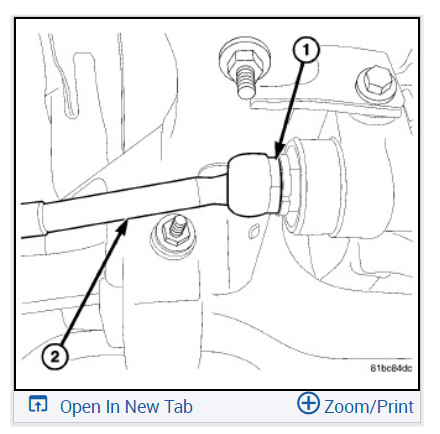 1
2
81bc84dc
Open In New Tab
Zoom/Print