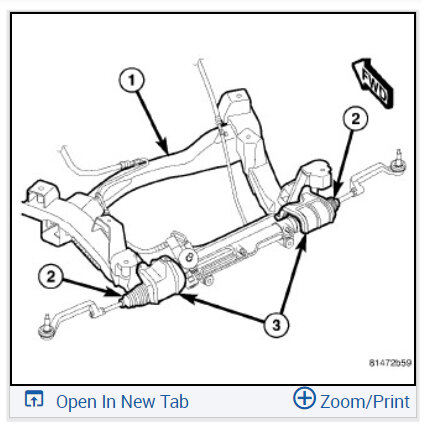 1

FWD

2

2

3

81472b59

Open In New Tab

Zoom/Print