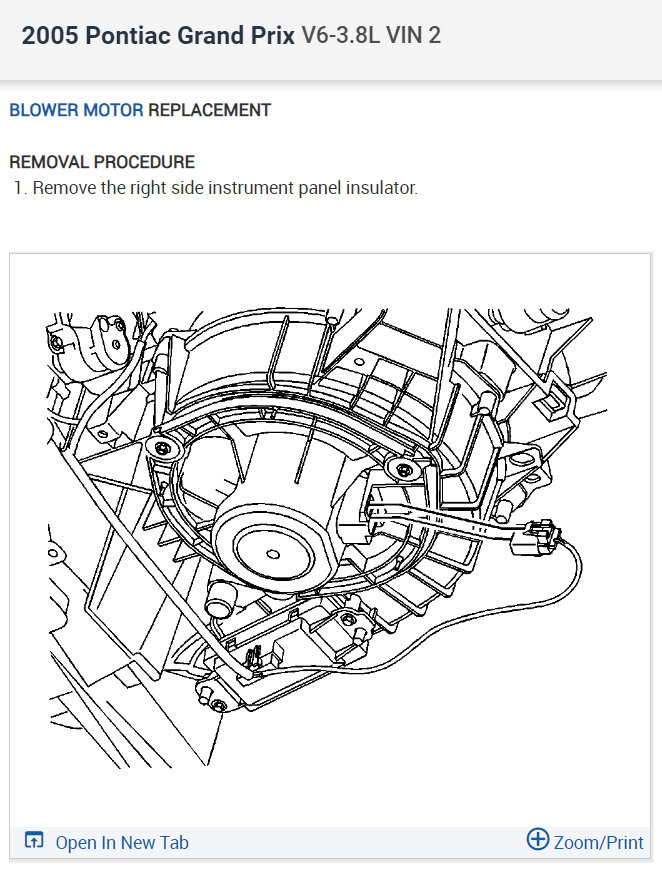 2005 Pontiac Grand Prix V6-3.8L VIN 2

BLOWER MOTOR REPLACEMENT

REMOVAL PROCEDURE
1. Remove the right side instrument panel insulator.

Open In New Tab
Zoom/Print