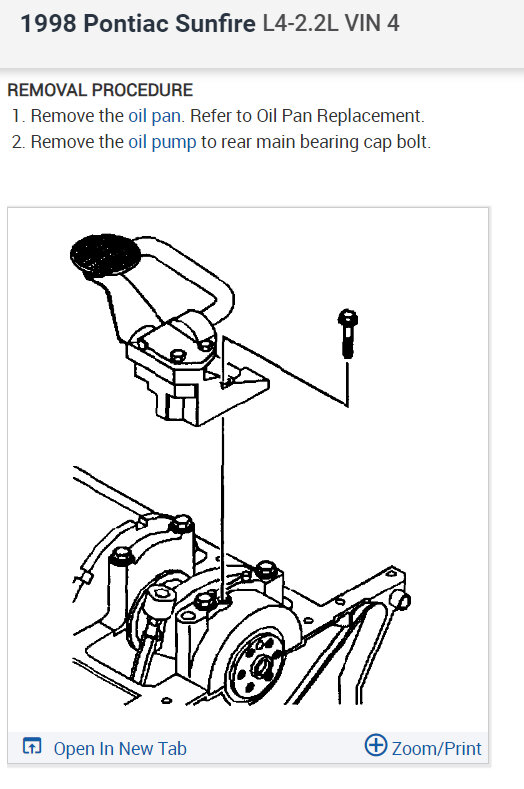 1998 Pontiac Sunfire L4-2.2L VIN 4

REMOVAL PROCEDURE
1. Remove the oil pan. Refer to Oil Pan Replacement.
2. Remove the oil pump to rear main bearing cap bolt.

Open In New Tab

Zoom/Print