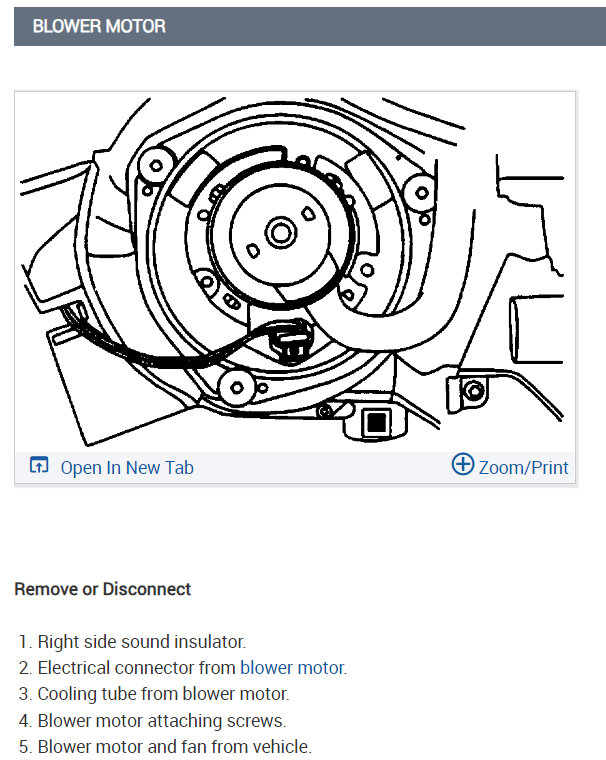 BLOWER MOTOR

Open In New Tab

Zoom/Print

Remove or Disconnect

1. Right side sound insulator.
2. Electrical connector from blower motor.
3. Cooling tube from blower motor.
4. Blower motor attaching screws.
5. Blower motor and fan from vehicle.