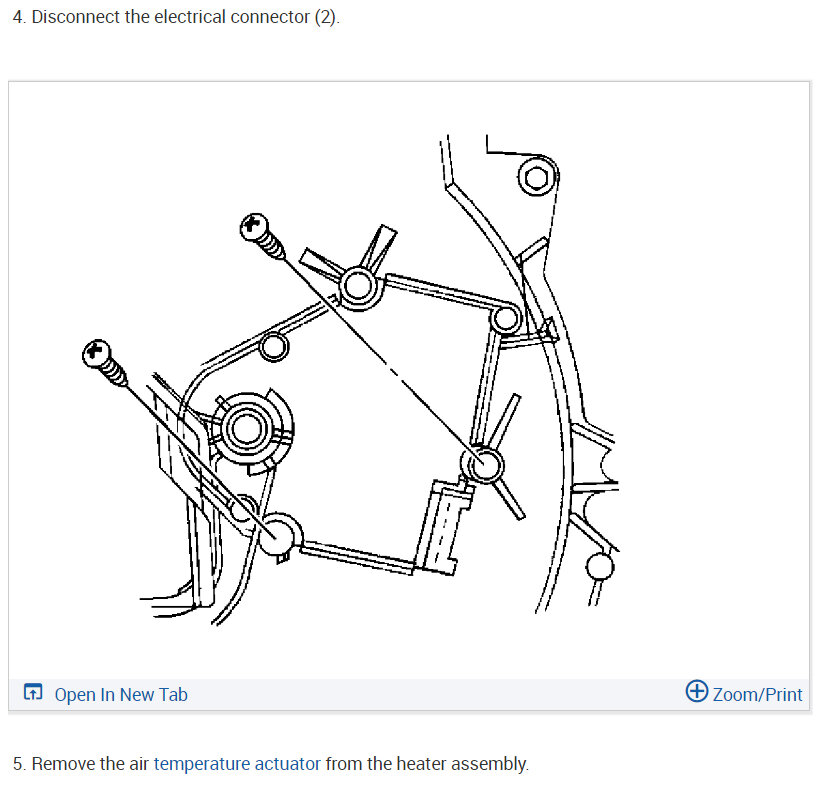 4. Disconnect the electrical connector (2).

Open In New Tab

Zoom/Print

5. Remove the air temperature actuator from the heater assembly.