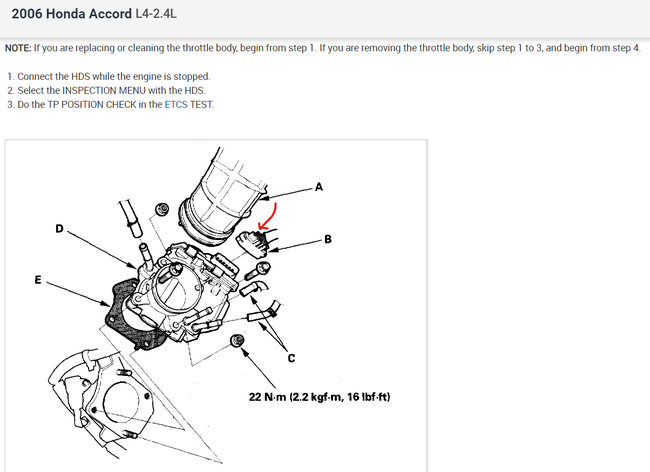 2006 Honda Accord L4-2.4L

NOTE: If you are replacing or cleaning the throttle body, begin from step 1. If you are removing the throttle body, skip step 1 to 3, and begin from step 4.

1. Connect the HDS while the engine is stopped.
2. Select the INSPECTION MENU with the HDS.
3. Do the TP POSITION CHECK in the ETCS TEST.

A
B
D
E
C
22 N·m (2.2 kgf·m, 16 lbf·ft)