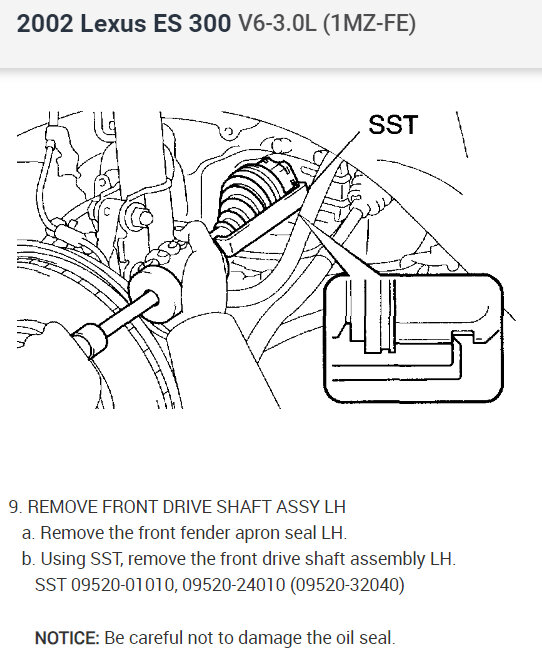 2002 Lexus ES 300 V6-3.0L (1MZ-FE)

SST

9. REMOVE FRONT DRIVE SHAFT ASSY LH
a. Remove the front fender apron seal LH.
b. Using SST, remove the front drive shaft assembly LH.
SST 09520-01010, 09520-24010 (09520-32040)

NOTICE: Be careful not to damage the oil seal.