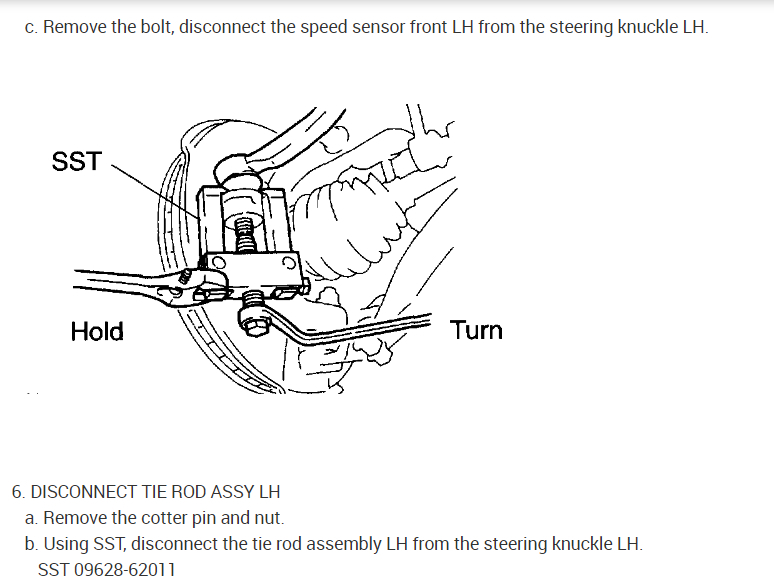 c. Remove the bolt, disconnect the speed sensor front LH from the steering knuckle LH.

SST

Hold

Turn

6. DISCONNECT TIE ROD ASSY LH
a. Remove the cotter pin and nut.
b. Using SST, disconnect the tie rod assembly LH from the steering knuckle LH.
SST 09628-62011