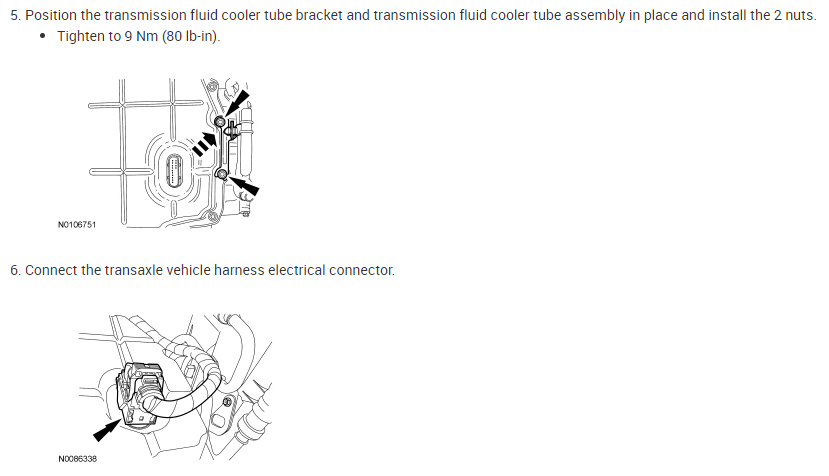 5. Position the transmission fluid cooler tube bracket and transmission fluid cooler tube assembly in place and install the 2 nuts.
• Tighten to 9 Nm (80 lb-in).

N0106751

6. Connect the transaxle vehicle harness electrical connector.

N0086338