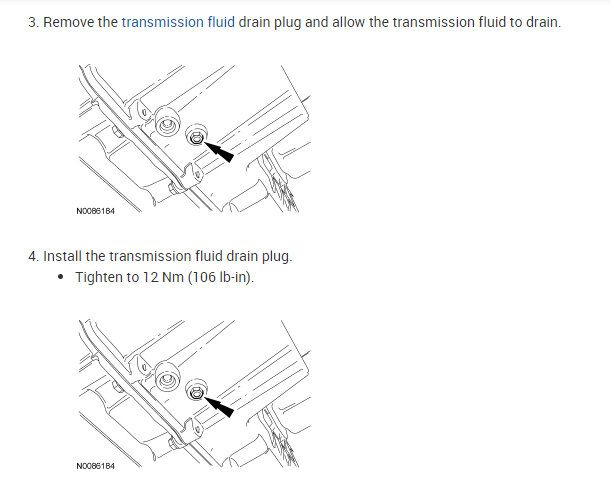 3. Remove the transmission fluid drain plug and allow the transmission fluid to drain.

N0086184

4. Install the transmission fluid drain plug.

• Tighten to 12 Nm (106 lb-in).

N0086184