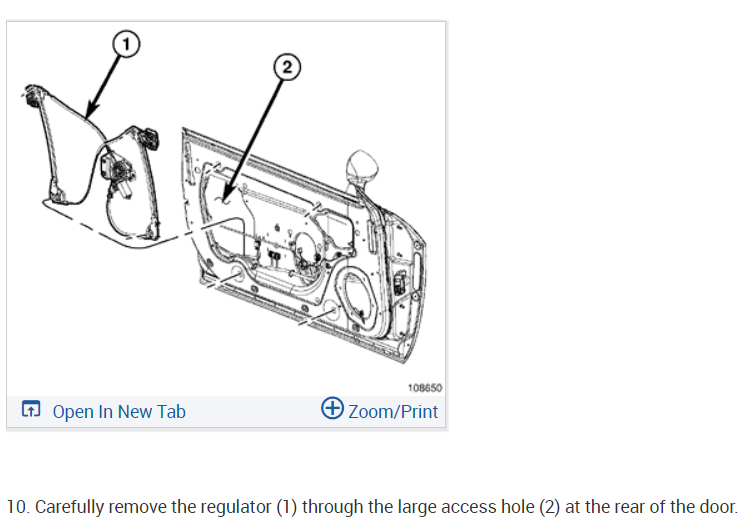 1

2

108650

Open In New Tab

Zoom/Print

10. Carefully remove the regulator (1) through the large access hole (2) at the rear of the door.