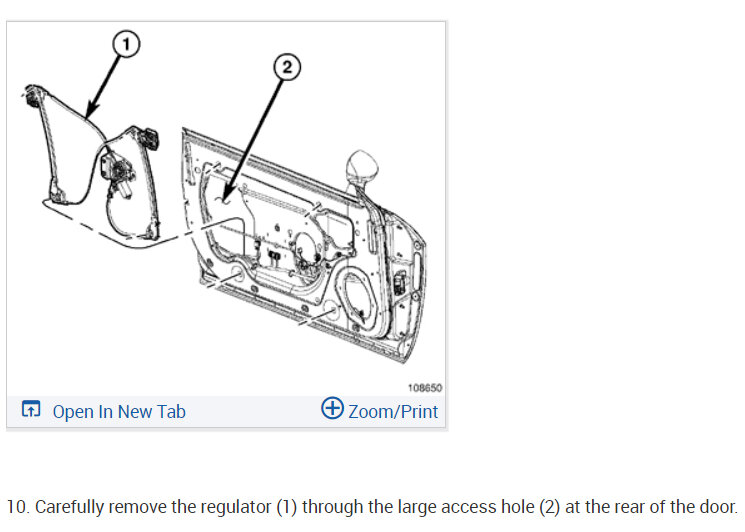 1
2
108650
Open In New Tab
Zoom/Print

10. Carefully remove the regulator (1) through the large access hole (2) at the rear of the door.