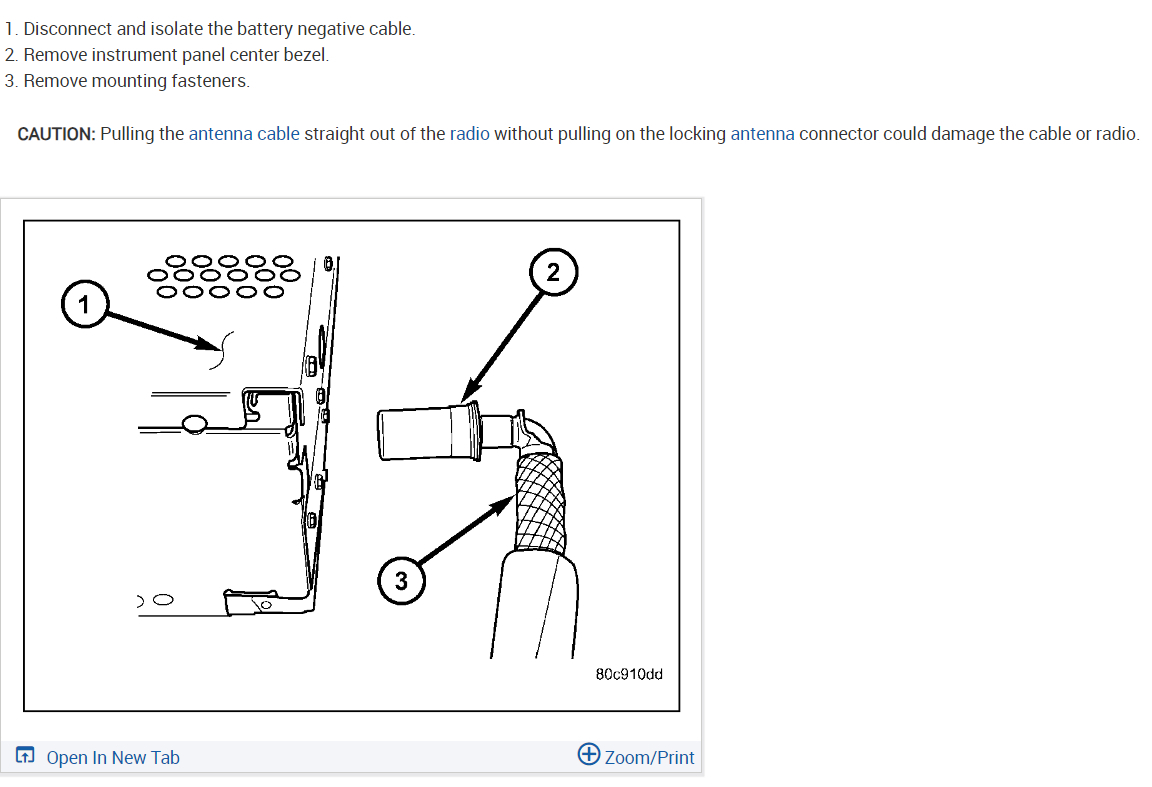 1. Disconnect and isolate the battery negative cable.
2. Remove instrument panel center bezel.
3. Remove mounting fasteners.

CAUTION: Pulling the antenna cable straight out of the radio without pulling on the locking antenna connector could damage the cable or radio.

1

2

3

80c910dd

Open In New Tab

Zoom/Print