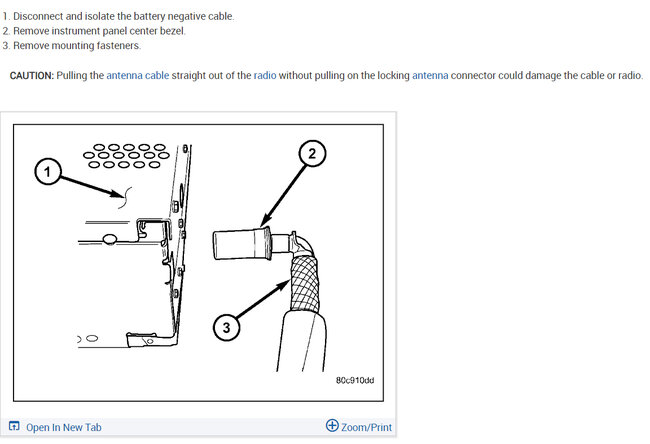 1. Disconnect and isolate the battery negative cable.
2. Remove instrument panel center bezel.
3. Remove mounting fasteners.

CAUTION: Pulling the antenna cable straight out of the radio without pulling on the locking antenna connector could damage the cable or radio.

1
2
3
80c910dd

Open In New Tab
Zoom/Print