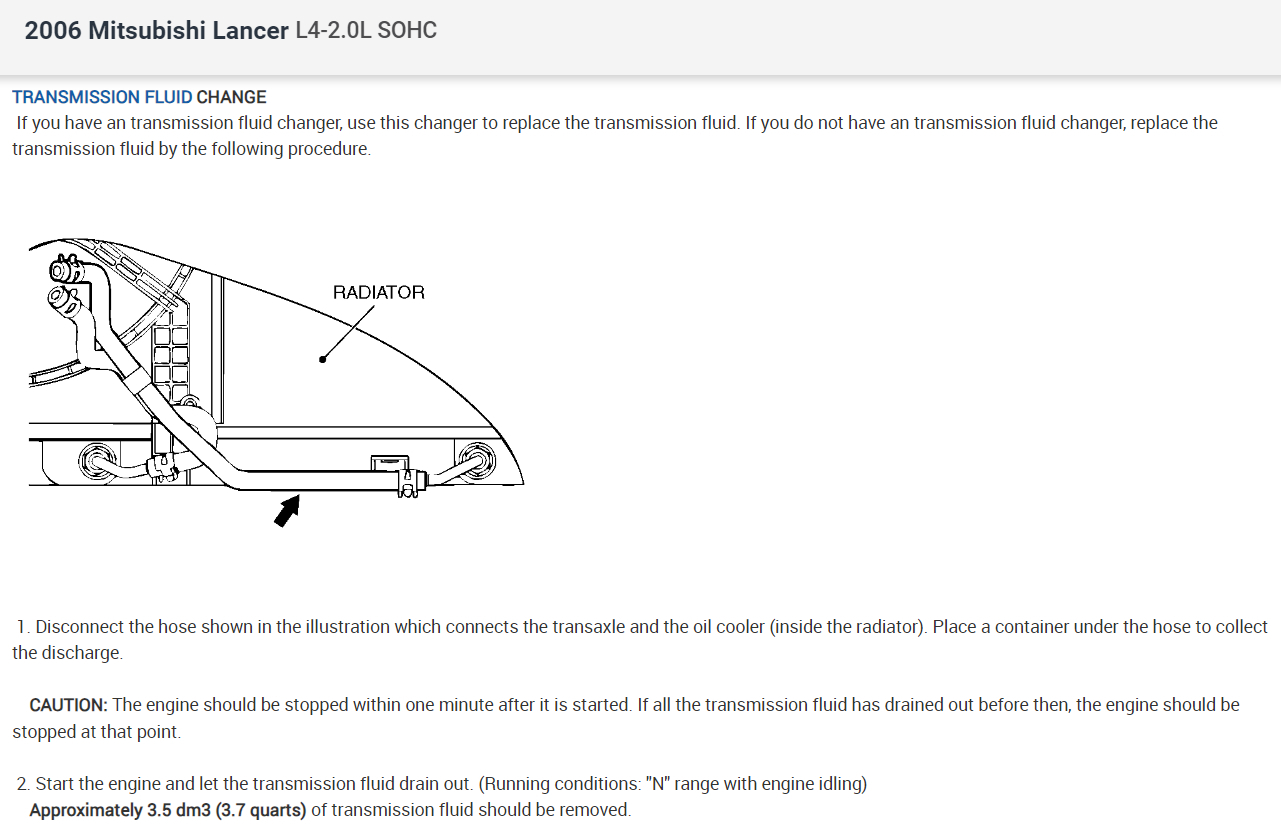 2006 Mitsubishi Lancer L4-2.0L SOHC

TRANSMISSION FLUID CHANGE
If you have an transmission fluid changer, use this changer to replace the transmission fluid. If you do not have an transmission fluid changer, replace the transmission fluid by the following procedure.

RADIATOR

1. Disconnect the hose shown in the illustration which connects the transaxle and the oil cooler (inside the radiator). Place a container under the hose to collect the discharge.

CAUTION: The engine should be stopped within one minute after it is started. If all the transmission fluid has drained out before then, the engine should be stopped at that point.

2. Start the engine and let the transmission fluid drain out. (Running conditions: "N" range with engine idling)
Approximately 3.5 dm3 (3.7 quarts) of transmission fluid should be removed.