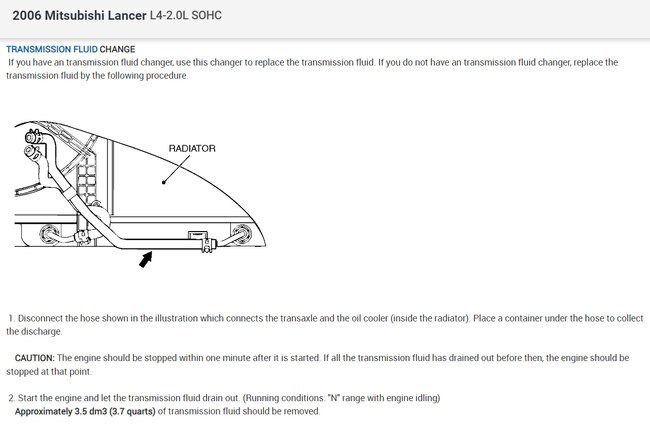 2006 Mitsubishi Lancer L4-2.0L SOHC

TRANSMISSION FLUID CHANGE

If you have an transmission fluid changer, use this changer to replace the transmission fluid. If you do not have an transmission fluid changer, replace the transmission fluid by the following procedure.

RADIATOR

1. Disconnect the hose shown in the illustration which connects the transaxle and the oil cooler (inside the radiator). Place a container under the hose to collect the discharge.

CAUTION: The engine should be stopped within one minute after it is started. If all the transmission fluid has drained out before then, the engine should be stopped at that point.

2. Start the engine and let the transmission fluid drain out. (Running conditions: "N" range with engine idling)
Approximately 3.5 dm3 (3.7 quarts) of transmission fluid should be removed.