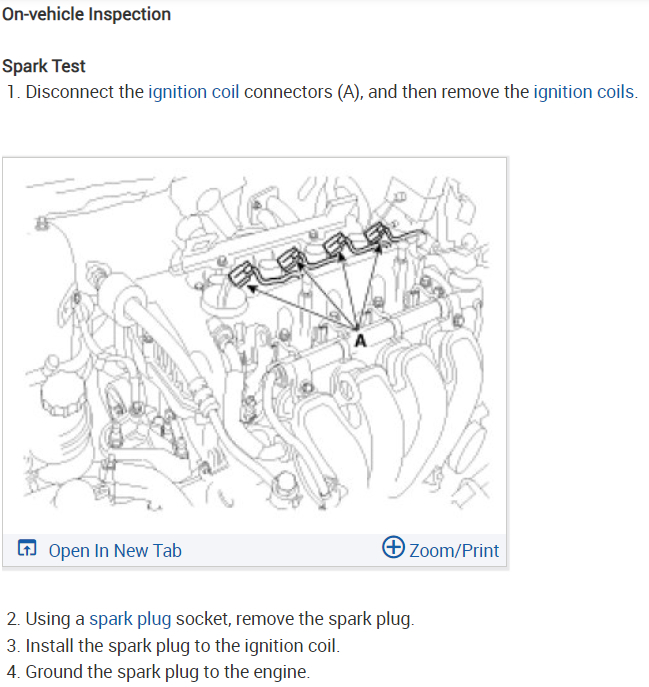 On-vehicle Inspection

Spark Test

1. Disconnect the ignition coil connectors (A), and then remove the ignition coils.

A

Open In New Tab

Zoom/Print

2. Using a spark plug socket, remove the spark plug.
3. Install the spark plug to the ignition coil.
4. Ground the spark plug to the engine.