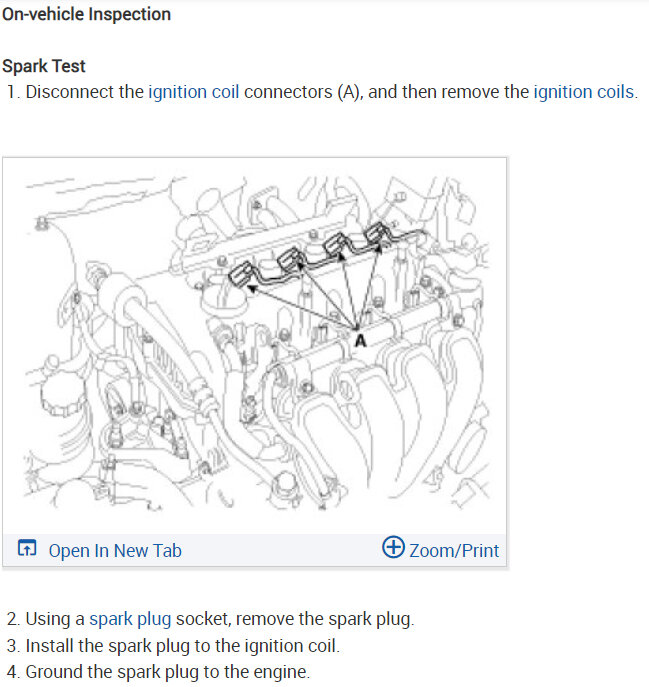 On-vehicle Inspection

Spark Test

1. Disconnect the ignition coil connectors (A), and then remove the ignition coils.

A

Open In New Tab

Zoom/Print

2. Using a spark plug socket, remove the spark plug.
3. Install the spark plug to the ignition coil.
4. Ground the spark plug to the engine.