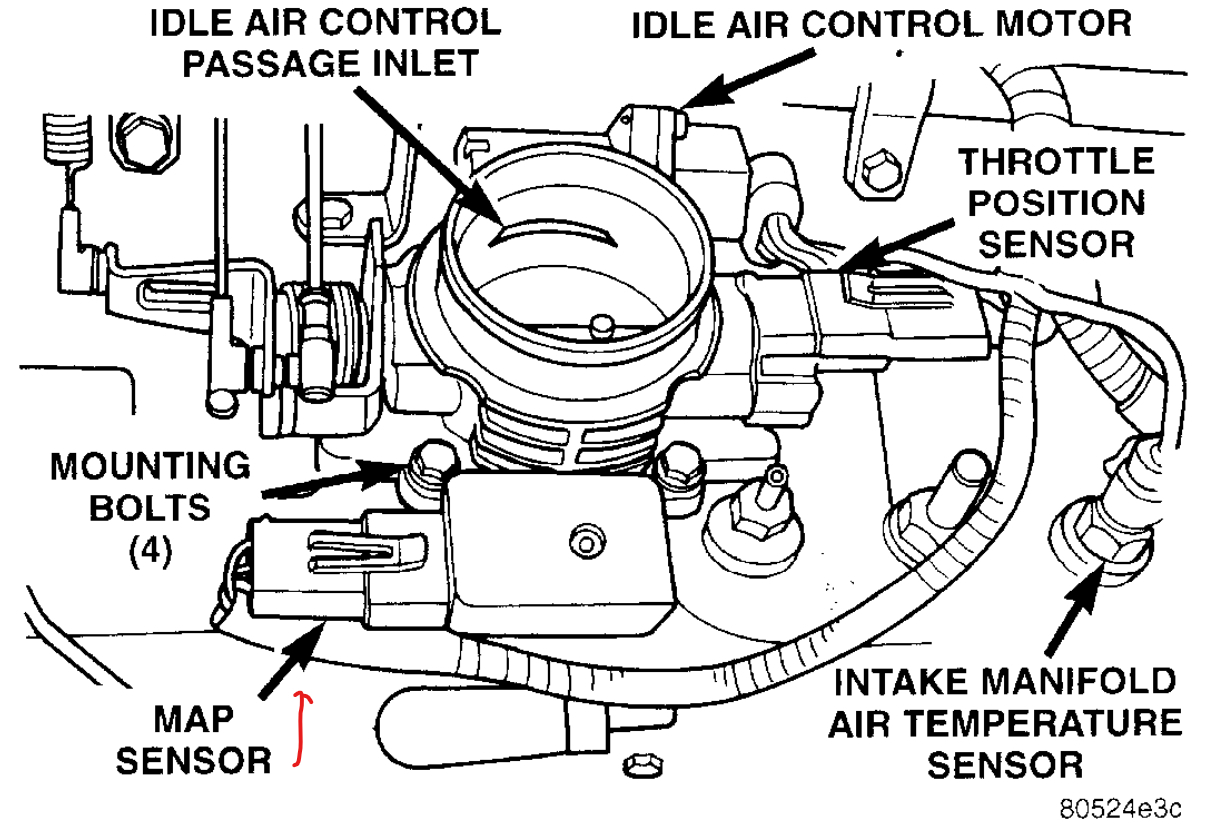 IDLE AIR CONTROL PASSAGE INLET

IDLE AIR CONTROL MOTOR

THROTTLE POSITION SENSOR

MOUNTING BOLTS (4)

MAP SENSOR

INTAKE MANIFOLD AIR TEMPERATURE SENSOR

80524e3c