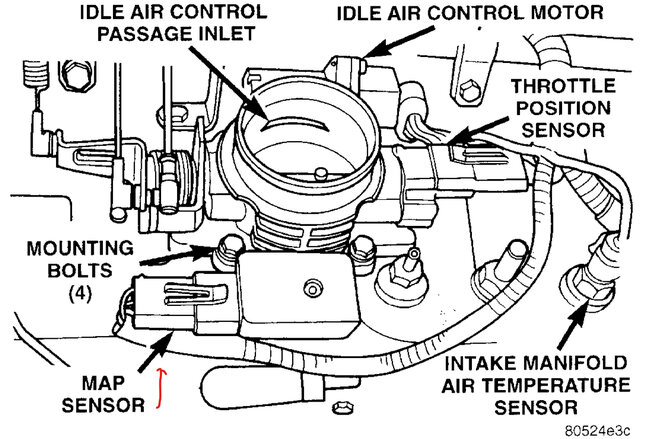 IDLE AIR CONTROL PASSAGE INLET

IDLE AIR CONTROL MOTOR

THROTTLE POSITION SENSOR

MOUNTING BOLTS (4)

MAP SENSOR

INTAKE MANIFOLD AIR TEMPERATURE SENSOR

80524e3c