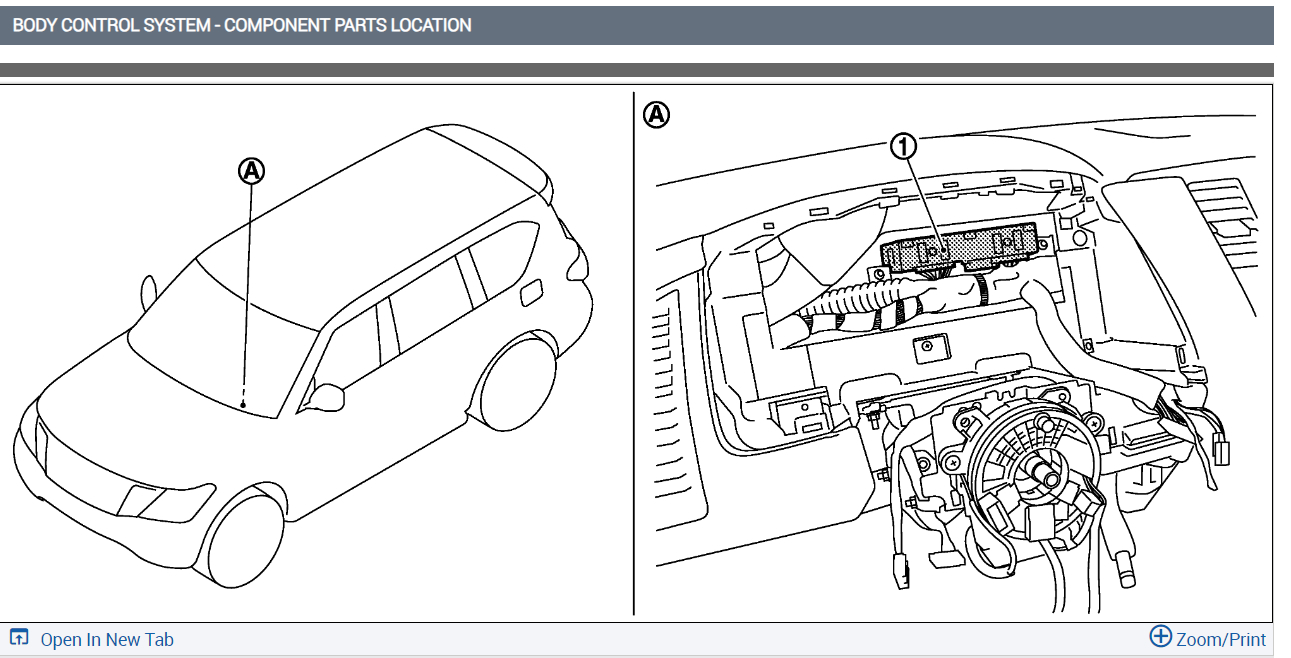 BODY CONTROL SYSTEM - COMPONENT PARTS LOCATION

A

A

1

Open In New Tab

Zoom/Print