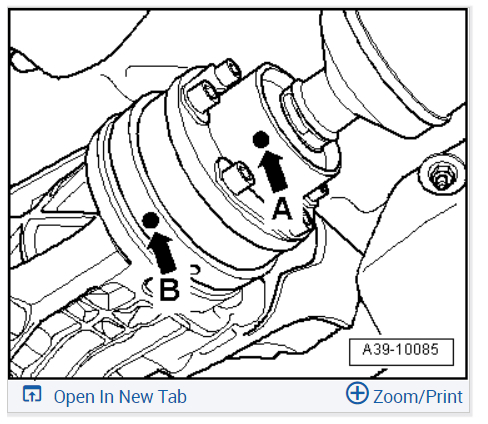 A

B

A39-10085

Open In New Tab

Zoom/Print