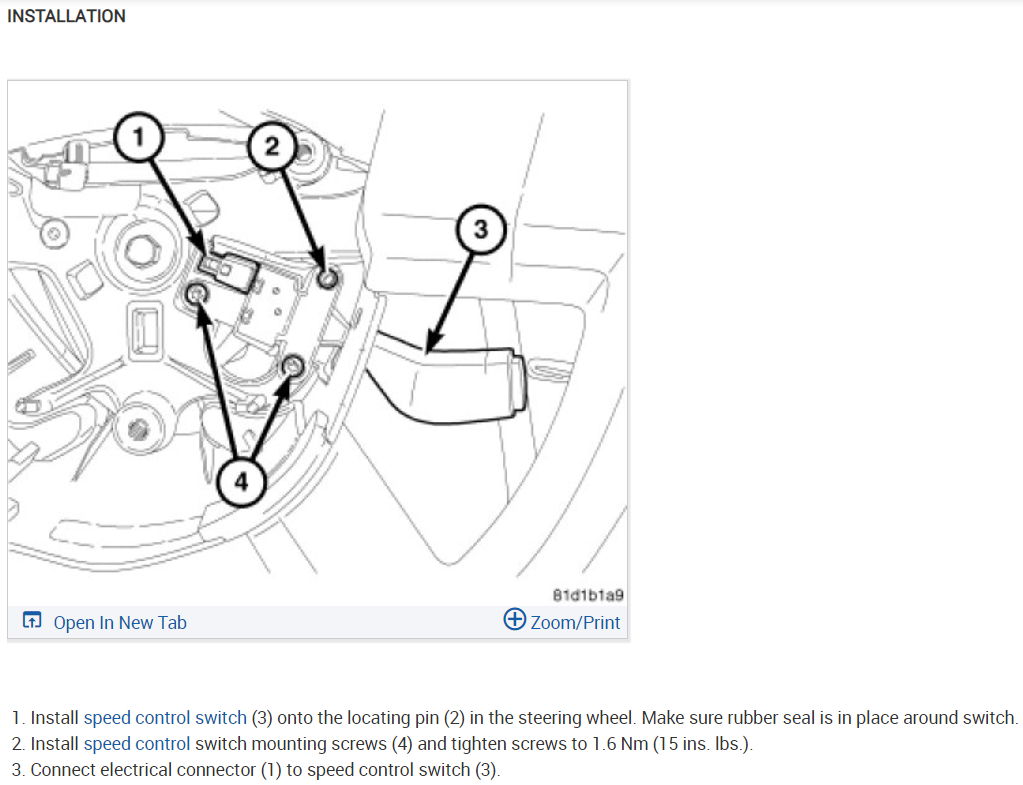 INSTALLATION

1

2

3

4

81d1b1a9

Open In New Tab

Zoom/Print

1. Install speed control switch (3) onto the locating pin (2) in the steering wheel. Make sure rubber seal is in place around switch.
2. Install speed control switch mounting screws (4) and tighten screws to 1.6 Nm (15 ins. lbs.).
3. Connect electrical connector (1) to speed control switch (3).