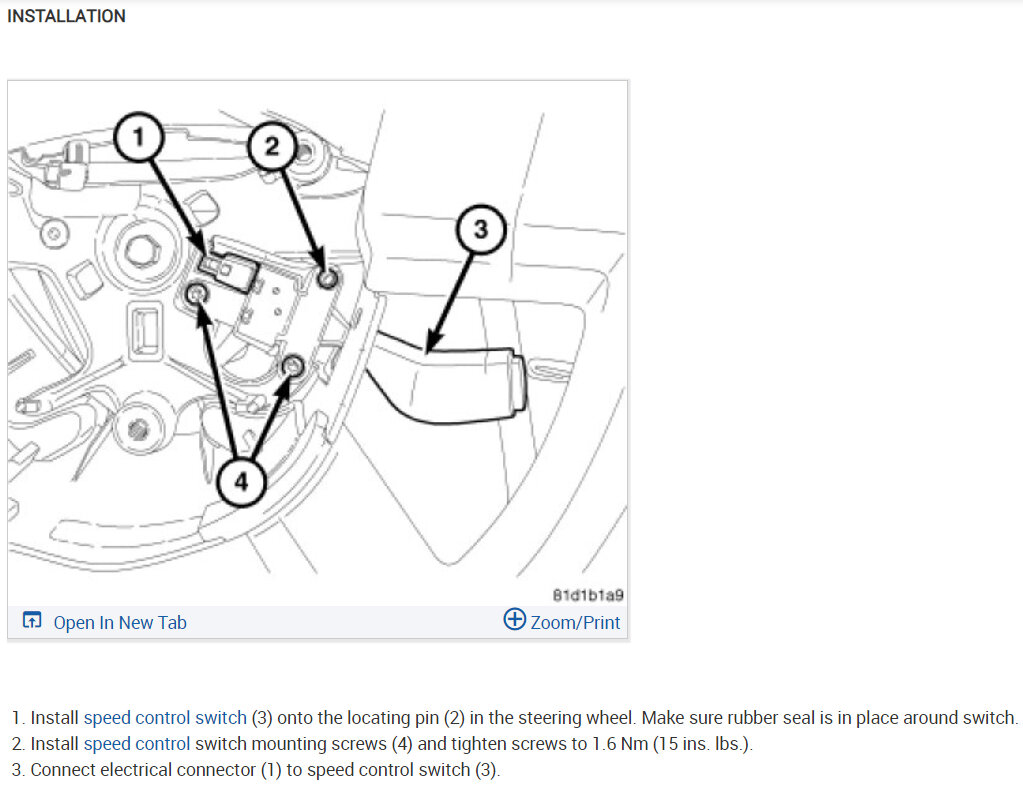 INSTALLATION

1
2
3
4

81d1b1a9

Open In New Tab

Zoom/Print

1. Install speed control switch (3) onto the locating pin (2) in the steering wheel. Make sure rubber seal is in place around switch.
2. Install speed control switch mounting screws (4) and tighten screws to 1.6 Nm (15 ins. lbs.).
3. Connect electrical connector (1) to speed control switch (3).