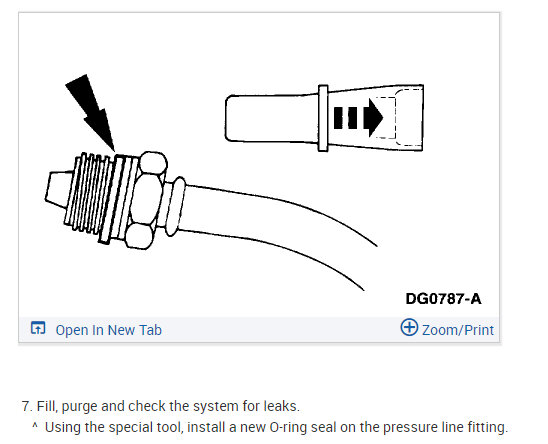 DG0787-A

Open In New Tab

Zoom/Print

7. Fill, purge and check the system for leaks.

^ Using the special tool, install a new O-ring seal on the pressure line fitting.