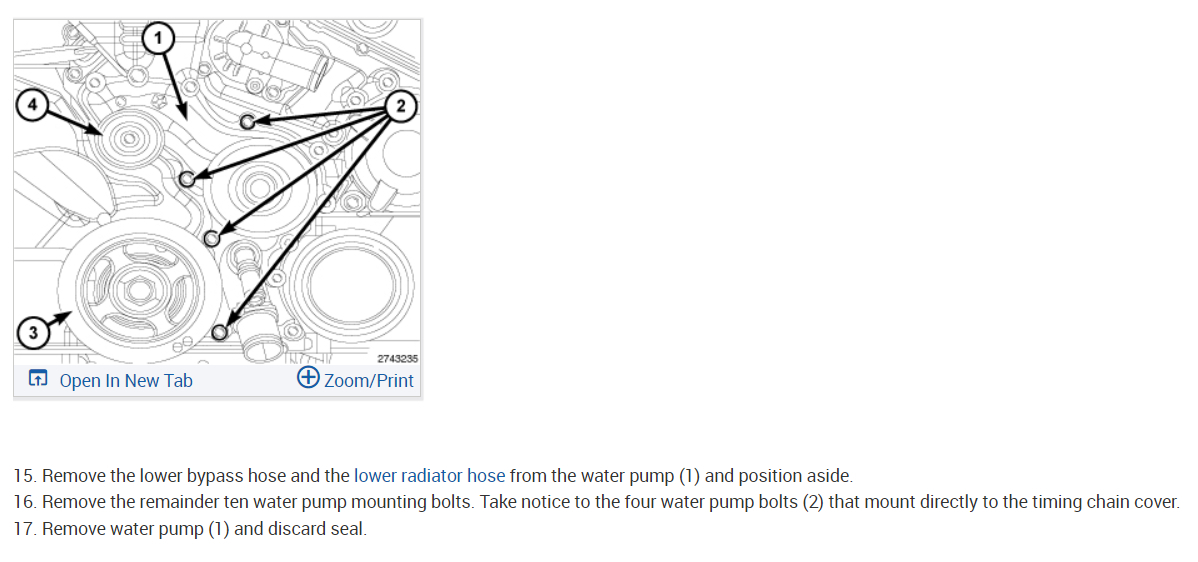 1
4
2
3
2743235
Open In New Tab
Zoom/Print

15. Remove the lower bypass hose and the lower radiator hose from the water pump (1) and position aside.
16. Remove the remainder ten water pump mounting bolts. Take notice to the four water pump bolts (2) that mount directly to the timing chain cover.
17. Remove water pump (1) and discard seal.