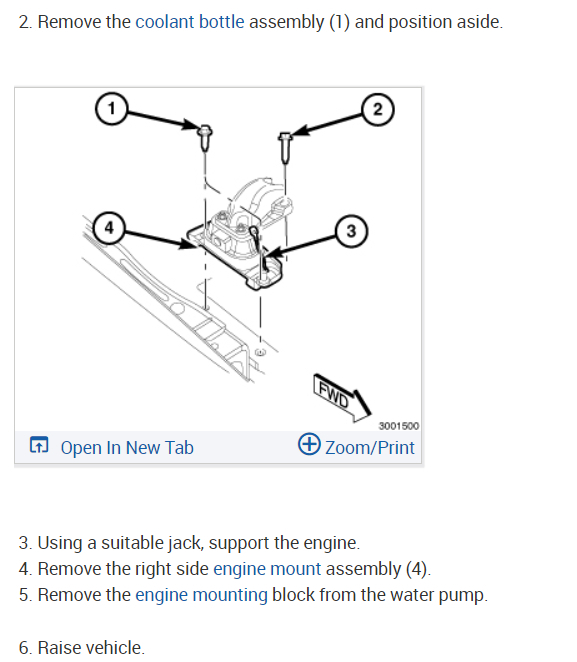 2. Remove the coolant bottle assembly (1) and position aside.

1

2

4

3

FWD

3001500

Open In New Tab

Zoom/Print

3. Using a suitable jack, support the engine.
4. Remove the right side engine mount assembly (4).
5. Remove the engine mounting block from the water pump.

6. Raise vehicle.