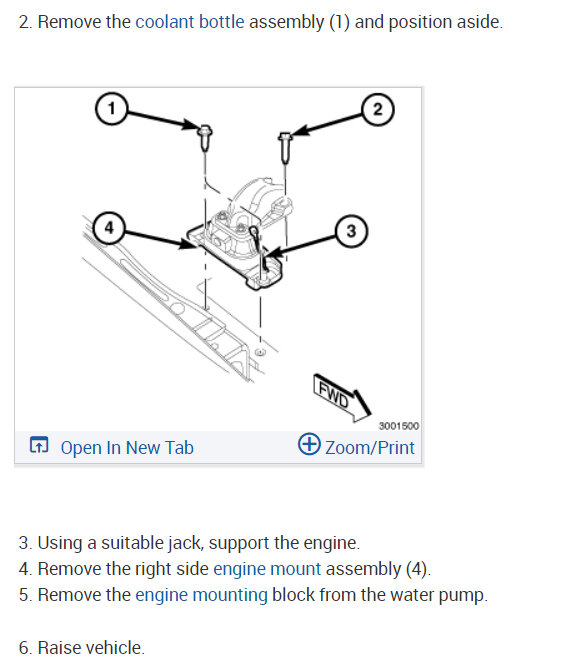 2. Remove the coolant bottle assembly (1) and position aside.

1
2
4
3
FWD
3001500

Open In New Tab
Zoom/Print

3. Using a suitable jack, support the engine.
4. Remove the right side engine mount assembly (4).
5. Remove the engine mounting block from the water pump.

6. Raise vehicle.