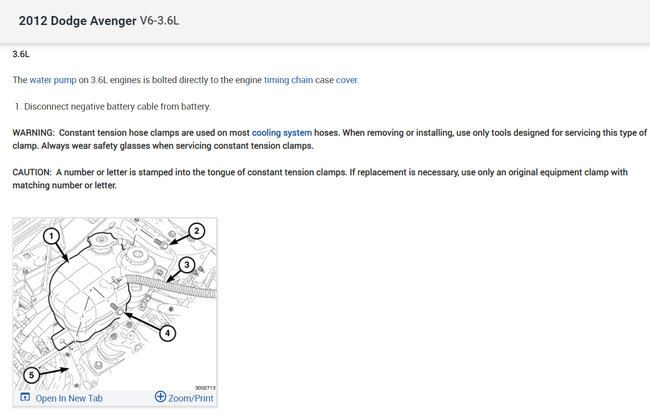 2012 Dodge Avenger V6-3.6L

3.6L

The water pump on 3.6L engines is bolted directly to the engine timing chain case cover.

1. Disconnect negative battery cable from battery.

WARNING: Constant tension hose clamps are used on most cooling system hoses. When removing or installing, use only tools designed for servicing this type of clamp. Always wear safety glasses when servicing constant tension clamps.

CAUTION: A number or letter is stamped into the tongue of constant tension clamps. If replacement is necessary, use only an original equipment clamp with matching number or letter.

1
2
3
4
5
3002713

Open In New Tab
Zoom/Print