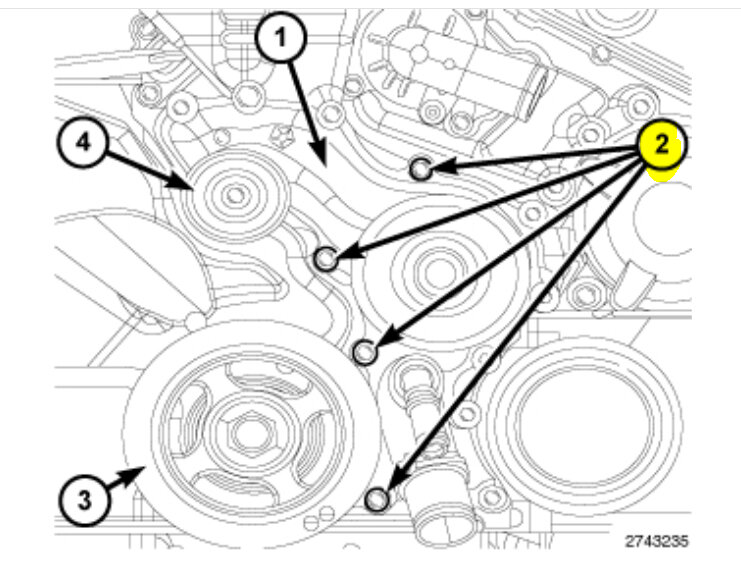 1
4
2
3
2743235