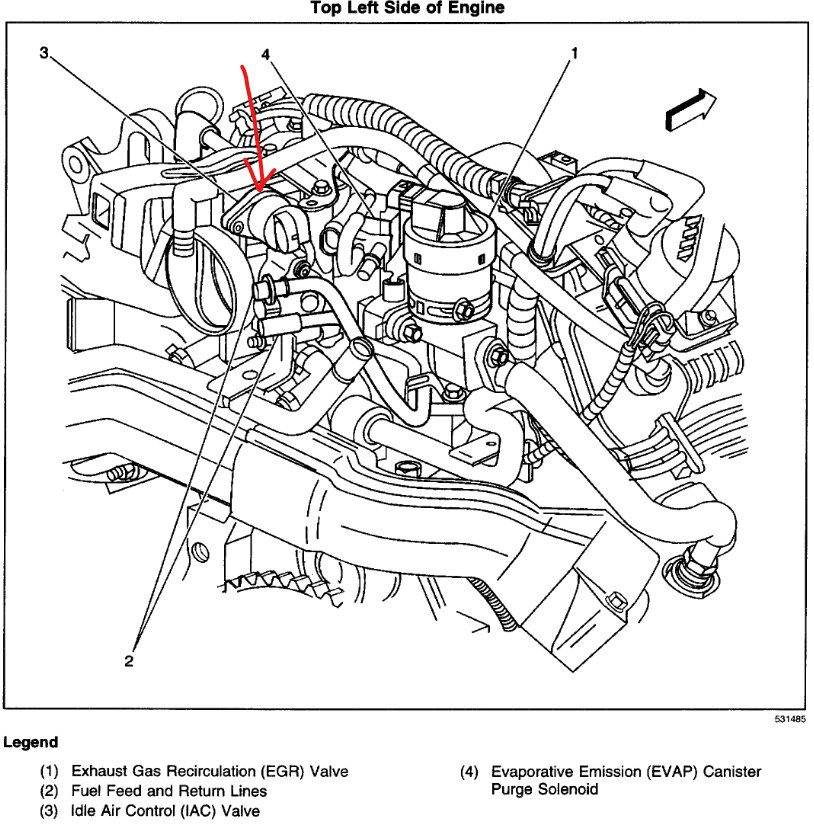 Top Left Side of Engine

3
4
1
2

531485

Legend

(1) Exhaust Gas Recirculation (EGR) Valve
(2) Fuel Feed and Return Lines
(3) Idle Air Control (IAC) Valve

(4) Evaporative Emission (EVAP) Canister Purge Solenoid