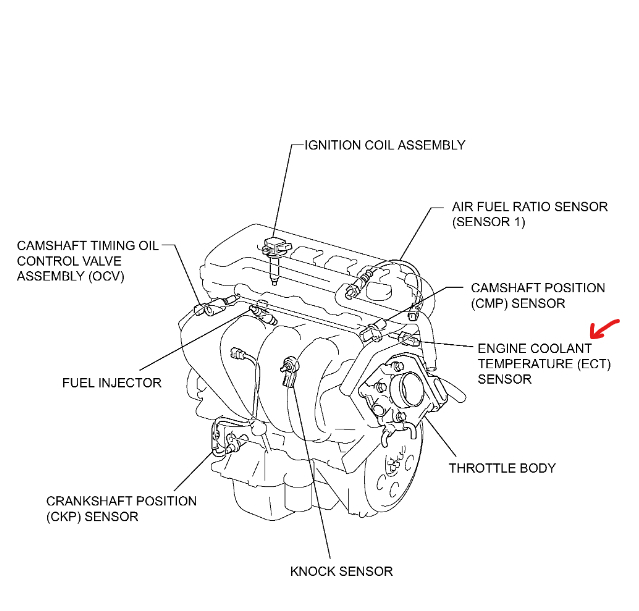 IGNITION COIL ASSEMBLY

AIR FUEL RATIO SENSOR (SENSOR 1)

CAMSHAFT TIMING OIL CONTROL VALVE ASSEMBLY (OCV)

CAMSHAFT POSITION (CMP) SENSOR

ENGINE COOLANT TEMPERATURE (ECT) SENSOR

FUEL INJECTOR

THROTTLE BODY

CRANKSHAFT POSITION (CKP) SENSOR

KNOCK SENSOR