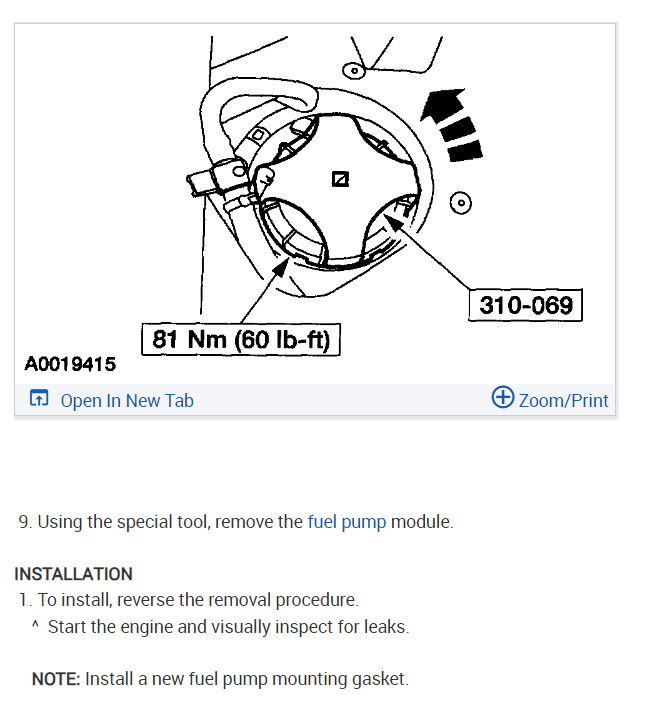 310-069

81 Nm (60 lb-ft)

A0019415

Open In New Tab

Zoom/Print

9. Using the special tool, remove the fuel pump module.

INSTALLATION

1. To install, reverse the removal procedure.

^ Start the engine and visually inspect for leaks.

NOTE: Install a new fuel pump mounting gasket.