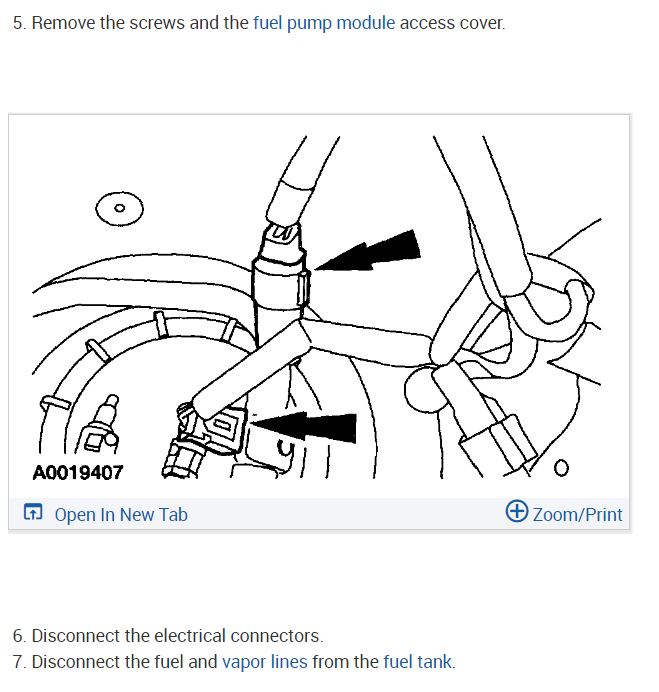 5. Remove the screws and the fuel pump module access cover.

A0019407

Open In New Tab

Zoom/Print

6. Disconnect the electrical connectors.
7. Disconnect the fuel and vapor lines from the fuel tank.