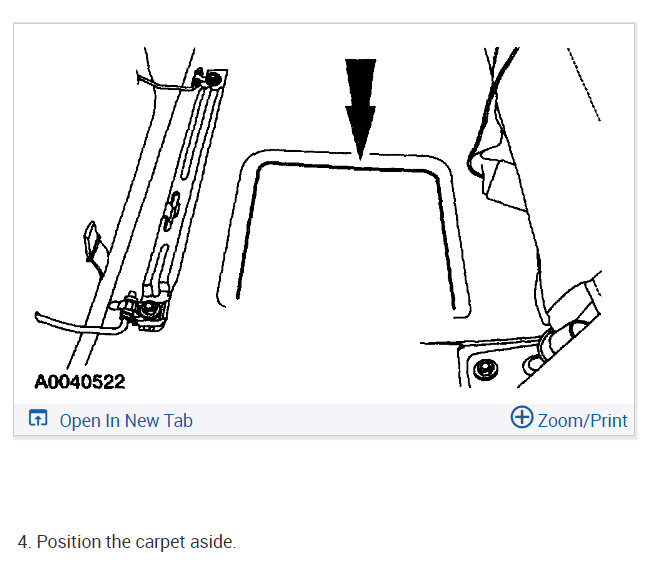 A0040522

Open In New Tab

Zoom/Print

4. Position the carpet aside.