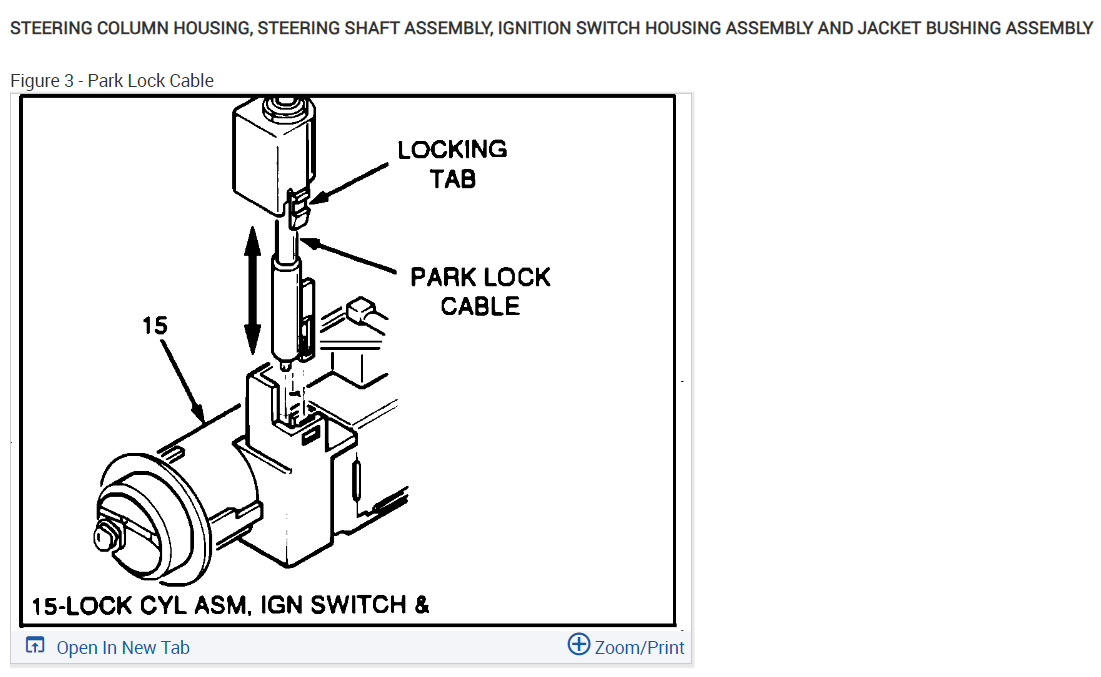 STEERING COLUMN HOUSING, STEERING SHAFT ASSEMBLY, IGNITION SWITCH HOUSING ASSEMBLY AND JACKET BUSHING ASSEMBLY

Figure 3 - Park Lock Cable

LOCKING TAB

PARK LOCK CABLE

15

15-LOCK CYL ASM, IGN SWITCH &

Open In New Tab

Zoom/Print