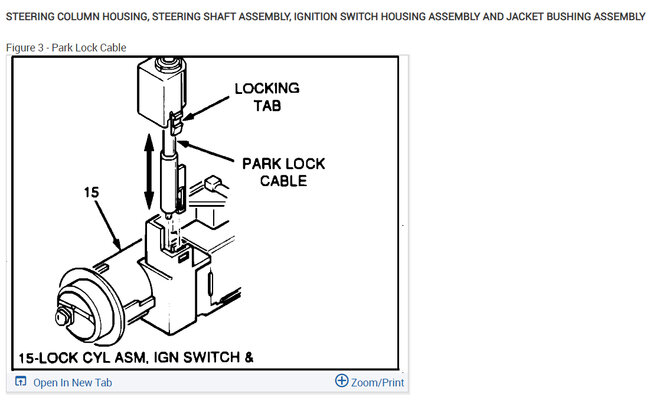 STEERING COLUMN HOUSING, STEERING SHAFT ASSEMBLY, IGNITION SWITCH HOUSING ASSEMBLY AND JACKET BUSHING ASSEMBLY

Figure 3 - Park Lock Cable

LOCKING TAB

PARK LOCK CABLE

15

15-LOCK CYL ASM, IGN SWITCH &

Open In New Tab

Zoom/Print