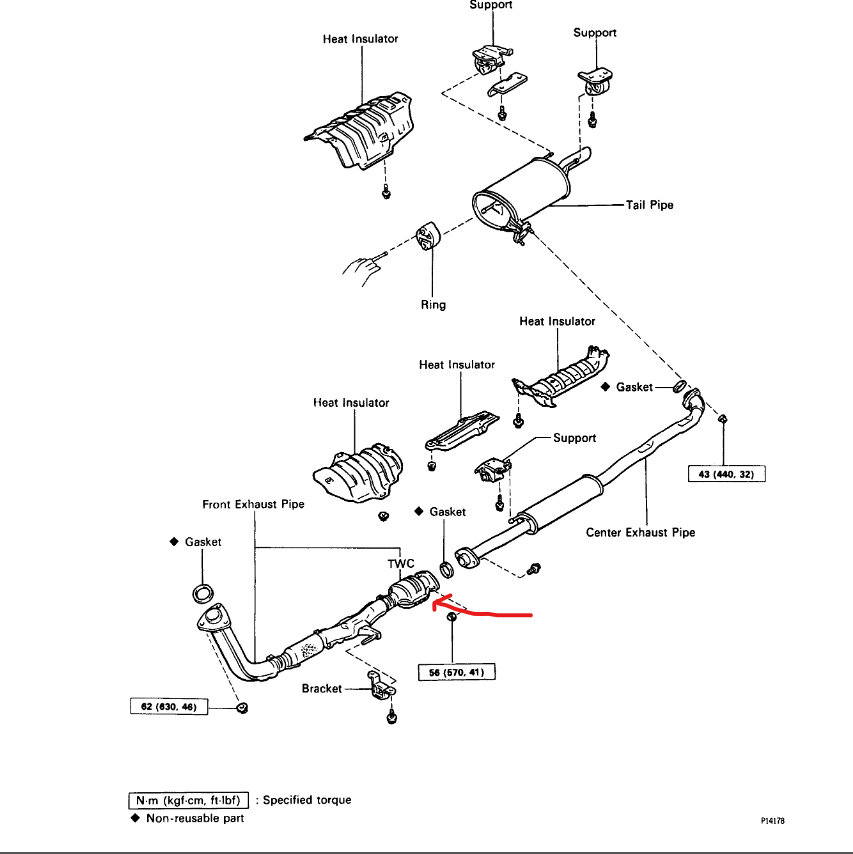 Support

Heat Insulator

Support

Tail Pipe

Ring

Heat Insulator

Heat Insulator

◆ Gasket

Heat Insulator

Support

43 (440, 32)

Front Exhaust Pipe

◆ Gasket

Center Exhaust Pipe

◆ Gasket

TWC

56 (570, 41)

Bracket

62 (630, 46)

N·m (kgf·cm, ft·lbf) : Specified torque
◆ Non-reusable part

P14178