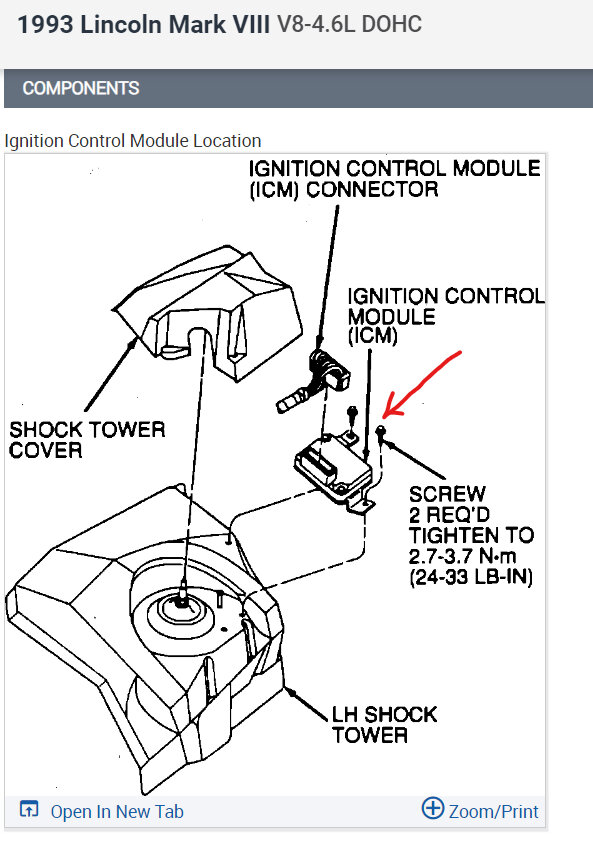 1993 Lincoln Mark VIII V8-4.6L DOHC

COMPONENTS

Ignition Control Module Location

IGNITION CONTROL MODULE (ICM) CONNECTOR

IGNITION CONTROL MODULE (ICM)

SHOCK TOWER COVER

SCREW 2 REQ'D TIGHTEN TO 2.7-3.7 N•m (24-33 LB-IN)

LH SHOCK TOWER

Open In New Tab

Zoom/Print