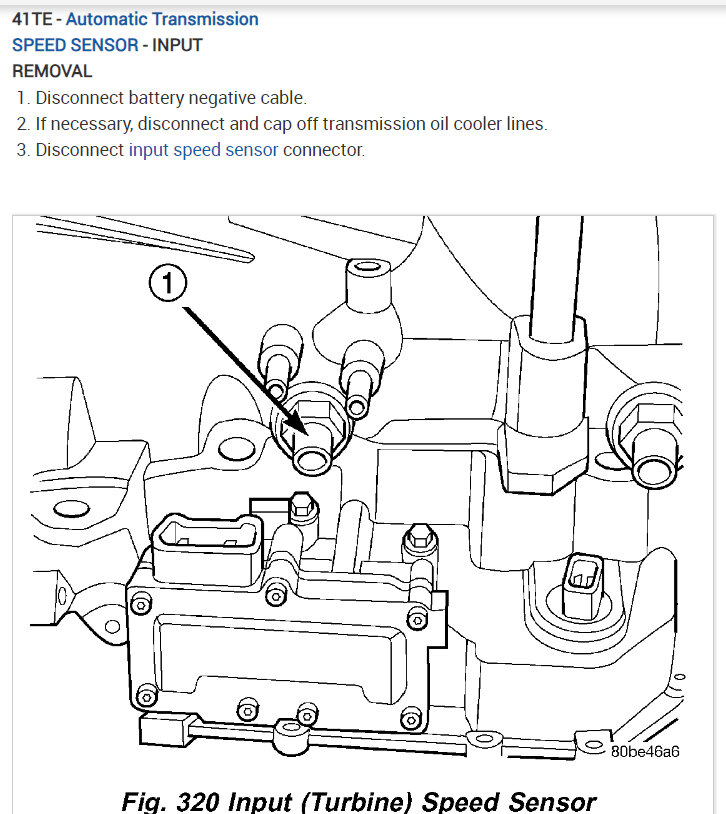 41TE - Automatic Transmission
SPEED SENSOR - INPUT
REMOVAL
1. Disconnect battery negative cable.
2. If necessary, disconnect and cap off transmission oil cooler lines.
3. Disconnect input speed sensor connector.

1

80be46a6

Fig. 320 Input (Turbine) Speed Sensor