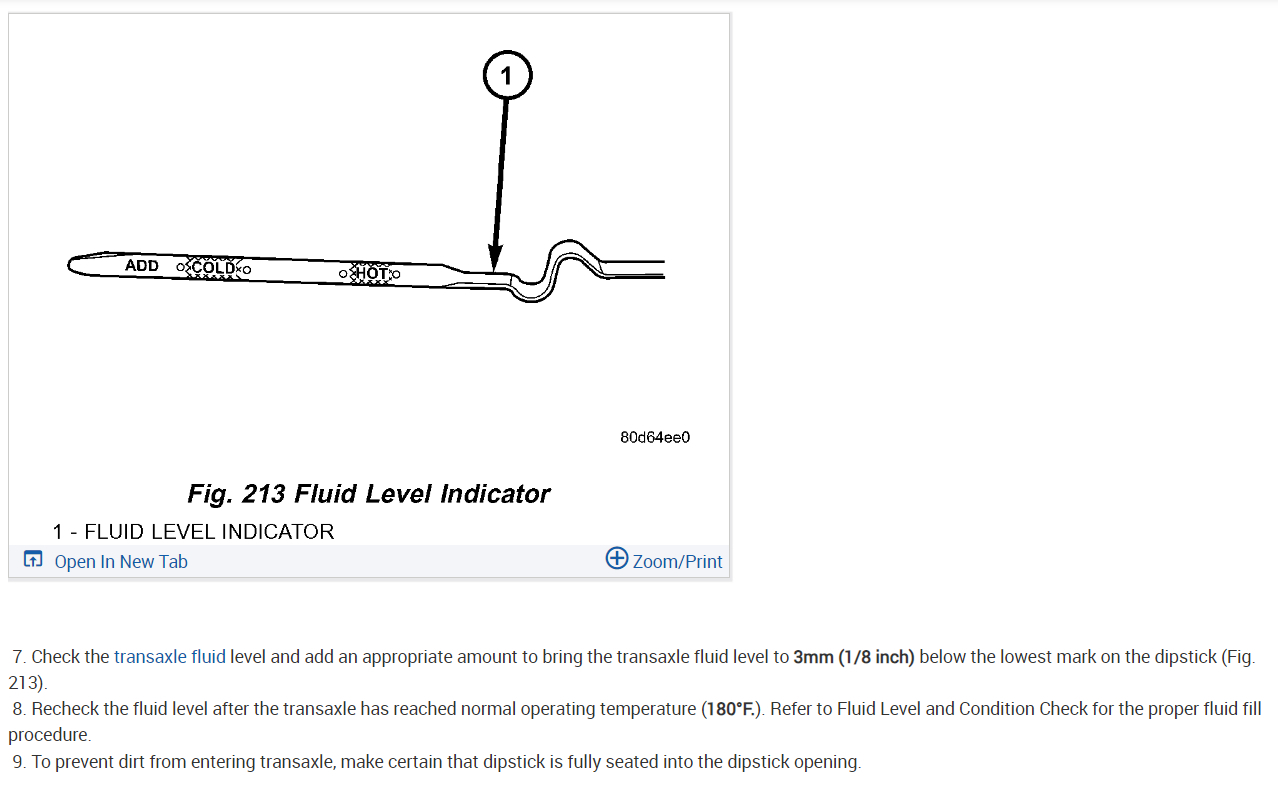 1

ADD COLD HOT

80d64ee0

Fig. 213 Fluid Level Indicator

1 - FLUID LEVEL INDICATOR

Open In New Tab

Zoom/Print

7. Check the transaxle fluid level and add an appropriate amount to bring the transaxle fluid level to 3mm (1/8 inch) below the lowest mark on the dipstick (Fig. 213).

8. Recheck the fluid level after the transaxle has reached normal operating temperature (180°F.). Refer to Fluid Level and Condition Check for the proper fluid fill procedure.

9. To prevent dirt from entering transaxle, make certain that dipstick is fully seated into the dipstick opening.