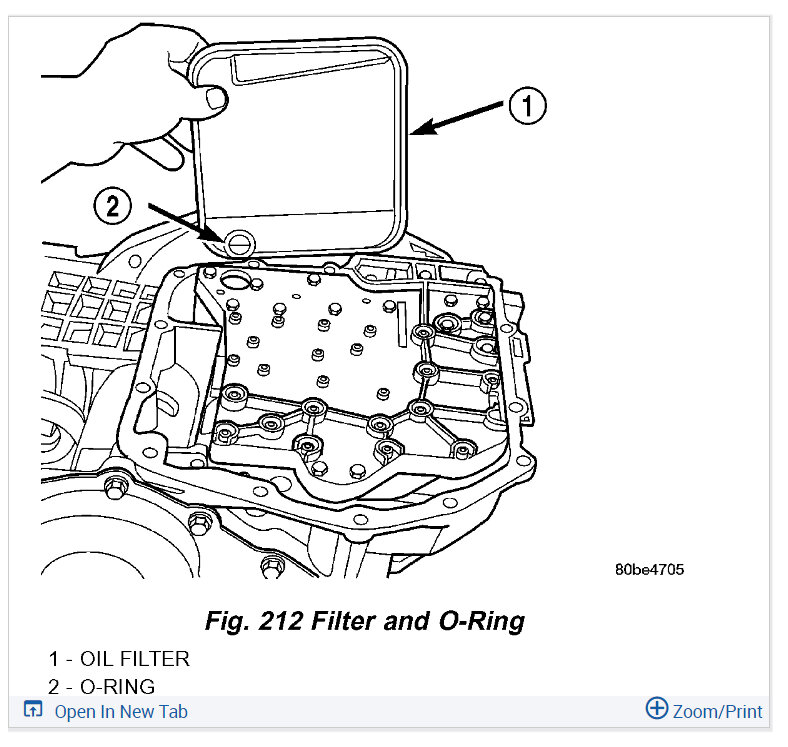 1

2

80be4705

Fig. 212 Filter and O-Ring

1 - OIL FILTER

2 - O-RING

Open In New Tab

Zoom/Print