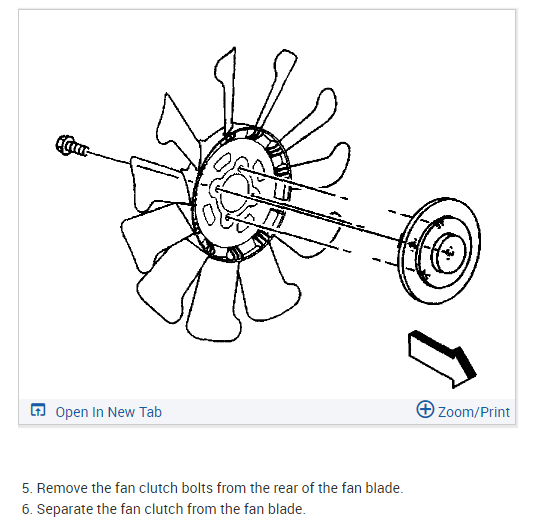 Open In New Tab

Zoom/Print

5. Remove the fan clutch bolts from the rear of the fan blade.
6. Separate the fan clutch from the fan blade.