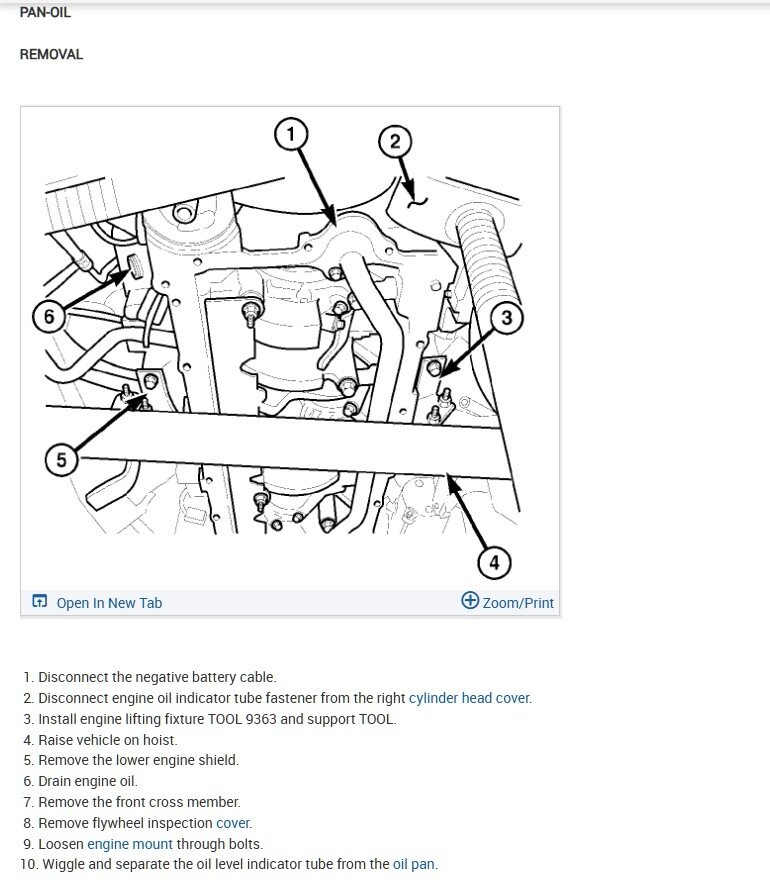 PAN-OIL

REMOVAL

1

2

6

3

5

4

Open In New Tab

Zoom/Print

1. Disconnect the negative battery cable.
2. Disconnect engine oil indicator tube fastener from the right cylinder head cover.
3. Install engine lifting fixture TOOL 9363 and support TOOL.
4. Raise vehicle on hoist.
5. Remove the lower engine shield.
6. Drain engine oil.
7. Remove the front cross member.
8. Remove flywheel inspection cover.
9. Loosen engine mount through bolts.
10. Wiggle and separate the oil level indicator tube from the oil pan.