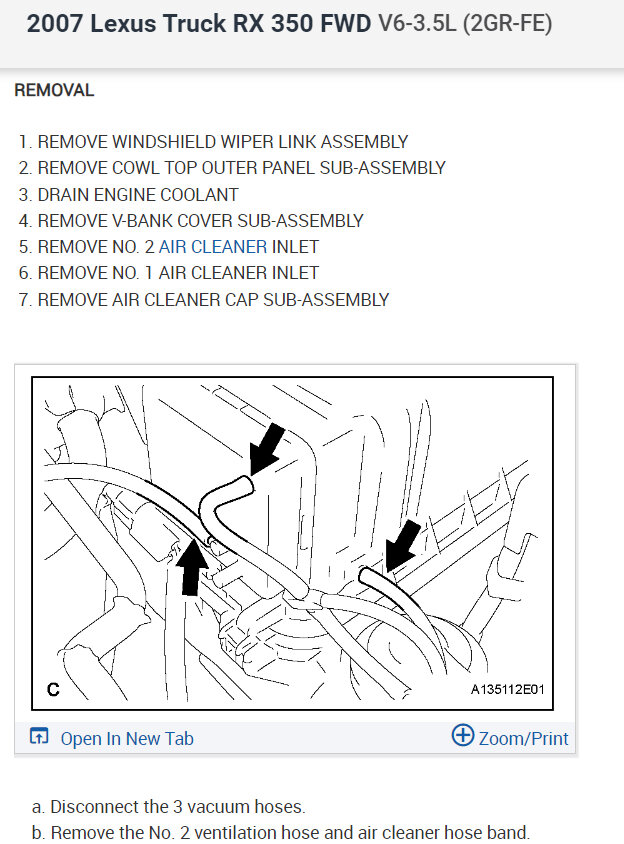 2007 Lexus Truck RX 350 FWD V6-3.5L (2GR-FE)

REMOVAL

1. REMOVE WINDSHIELD WIPER LINK ASSEMBLY
2. REMOVE COWL TOP OUTER PANEL SUB-ASSEMBLY
3. DRAIN ENGINE COOLANT
4. REMOVE V-BANK COVER SUB-ASSEMBLY
5. REMOVE NO. 2 AIR CLEANER INLET
6. REMOVE NO. 1 AIR CLEANER INLET
7. REMOVE AIR CLEANER CAP SUB-ASSEMBLY

C

A135112E01

Open In New Tab

Zoom/Print

a. Disconnect the 3 vacuum hoses.
b. Remove the No. 2 ventilation hose and air cleaner hose band.