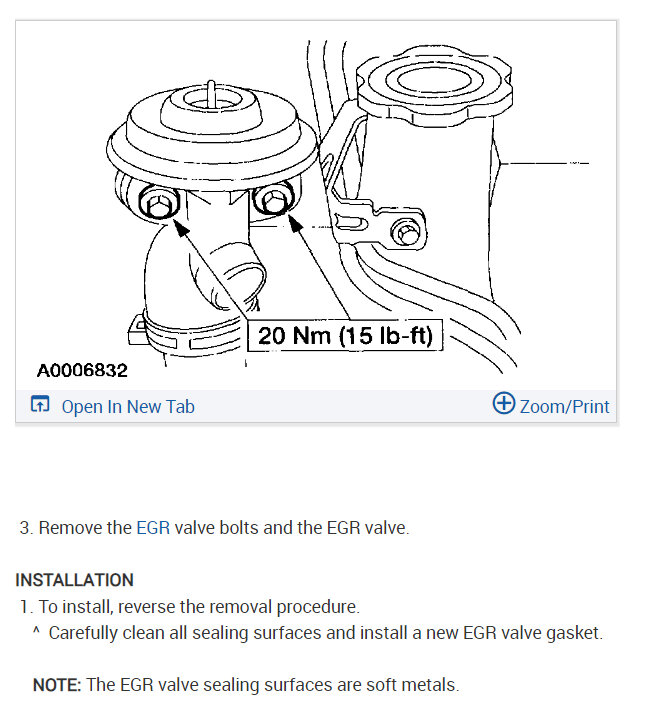 20 Nm (15 lb-ft)

A0006832

Open In New Tab

Zoom/Print

3. Remove the EGR valve bolts and the EGR valve.

INSTALLATION

1. To install, reverse the removal procedure.

^ Carefully clean all sealing surfaces and install a new EGR valve gasket.

NOTE: The EGR valve sealing surfaces are soft metals.