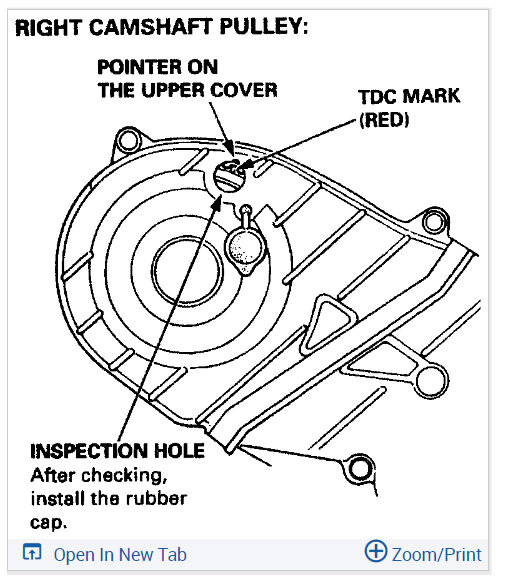 RIGHT CAMSHAFT PULLEY:

POINTER ON THE UPPER COVER

TDC MARK (RED)

INSPECTION HOLE
After checking, install the rubber cap.

Open In New Tab

Zoom/Print