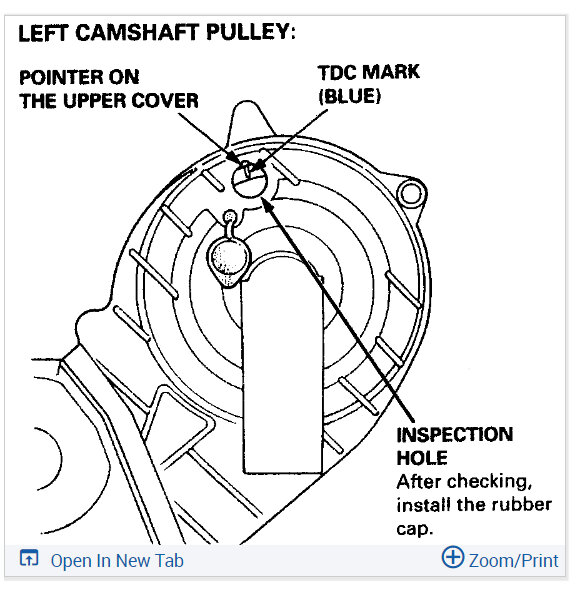 LEFT CAMSHAFT PULLEY:

POINTER ON THE UPPER COVER

TDC MARK (BLUE)

INSPECTION HOLE
After checking, install the rubber cap.

Open In New Tab

Zoom/Print