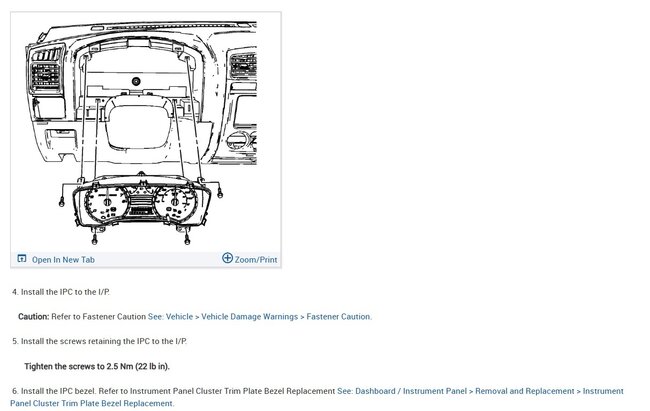 Open In New Tab

Zoom/Print

4. Install the IPC to the I/P.

Caution: Refer to Fastener Caution See: Vehicle > Vehicle Damage Warnings > Fastener Caution.

5. Install the screws retaining the IPC to the I/P.

Tighten the screws to 2.5 Nm (22 lb in).

6. Install the IPC bezel. Refer to Instrument Panel Cluster Trim Plate Bezel Replacement See: Dashboard / Instrument Panel > Removal and Replacement > Instrument Panel Cluster Trim Plate Bezel Replacement.